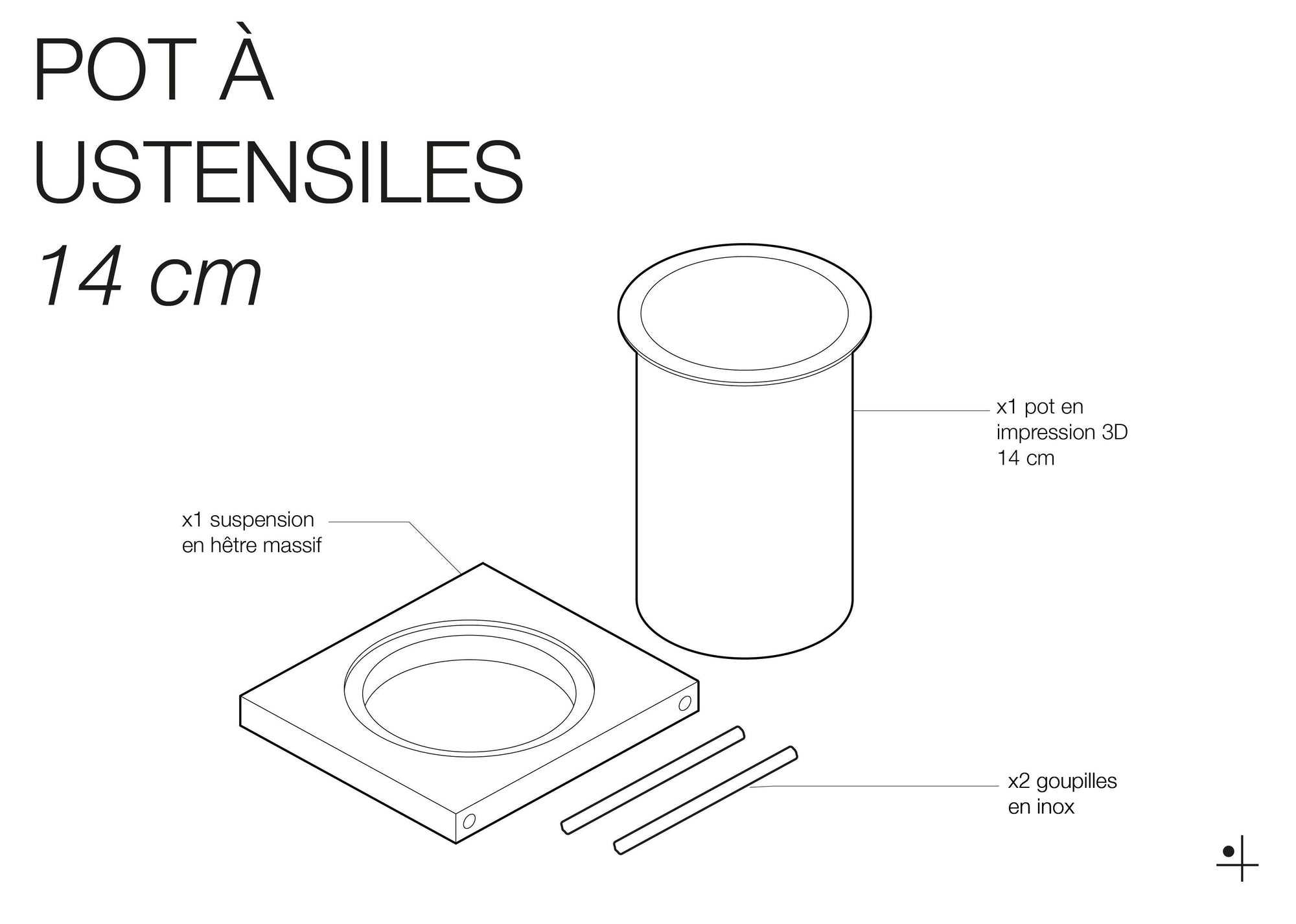 POT À USTENSILES
14 cm

x1 pot en impression 3D 14 cm

x1 suspension en hêtre massif

x2 goupilles en inox